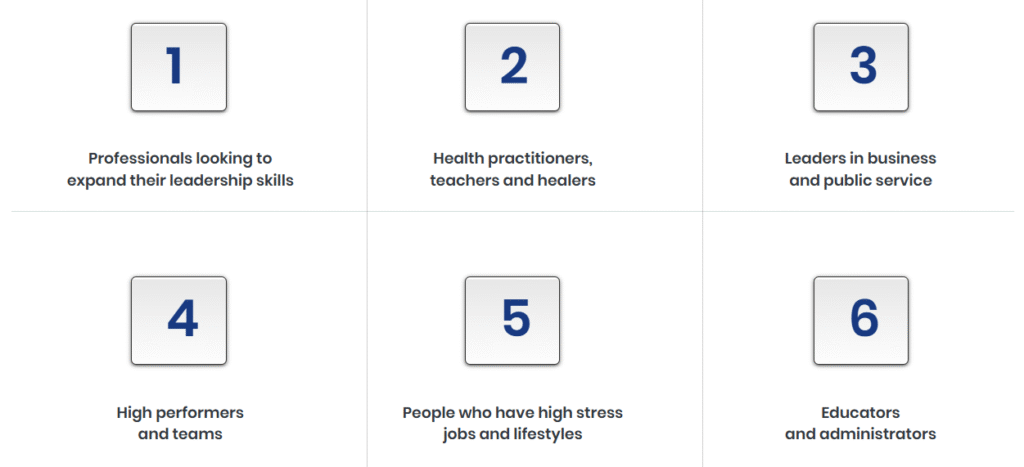 1

Professionals looking to expand their leadership skills

2

Health practitioners, teachers and healers

3

Leaders in business and public service

4

High performers and teams

5

People who have high stress jobs and lifestyles

6

Educators and administrators